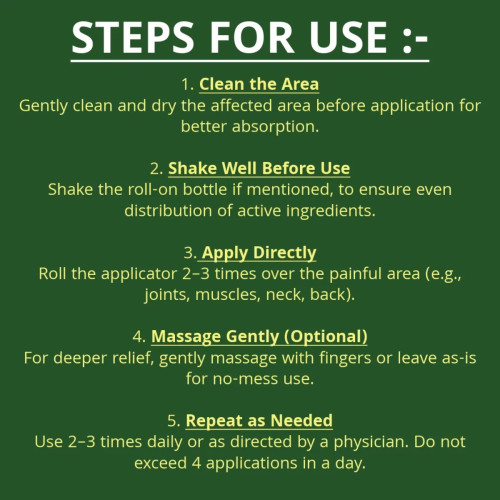 STEPS FOR USE :-

1. Clean the Area
Gently clean and dry the affected area before application for better absorption.

2. Shake Well Before Use
Shake the roll-on bottle if mentioned, to ensure even distribution of active ingredients.

3. Apply Directly
Roll the applicator 2–3 times over the painful area (e.g., joints, muscles, neck, back).

4. Massage Gently (Optional)
For deeper relief, gently massage with fingers or leave as-is for no-mess use.

5. Repeat as Needed
Use 2–3 times daily or as directed by a physician. Do not exceed 4 applications in a day.