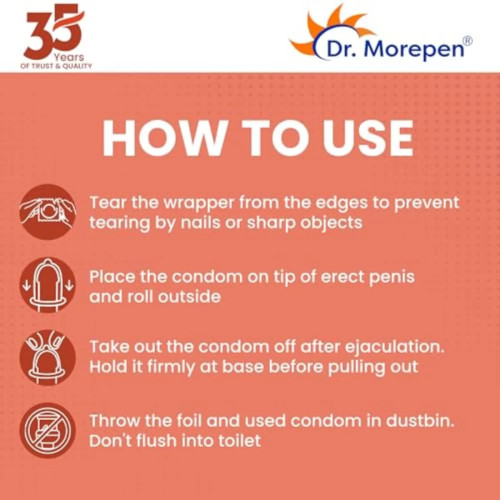 35 Years OF TRUST & QUALITY

Dr. Morepen®

HOW TO USE

Tear the wrapper from the edges to prevent tearing by nails or sharp objects

Place the condom on tip of erect penis and roll outside

Take out the condom off after ejaculation. Hold it firmly at base before pulling out

Throw the foil and used condom in dustbin. Don't flush into toilet