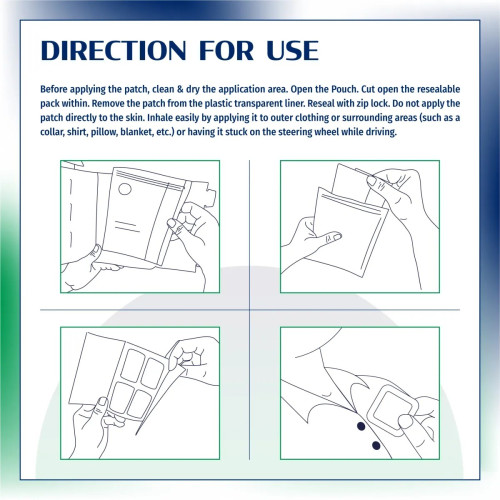 DIRECTION FOR USE

Before applying the patch, clean & dry the application area. Open the Pouch. Cut open the resealable pack within. Remove the patch from the plastic transparent liner. Reseal with zip lock. Do not apply the patch directly to the skin. Inhale easily by applying it to outer clothing or surrounding areas (such as a collar, shirt, pillow, blanket, etc.) or having it stuck on the steering wheel while driving.