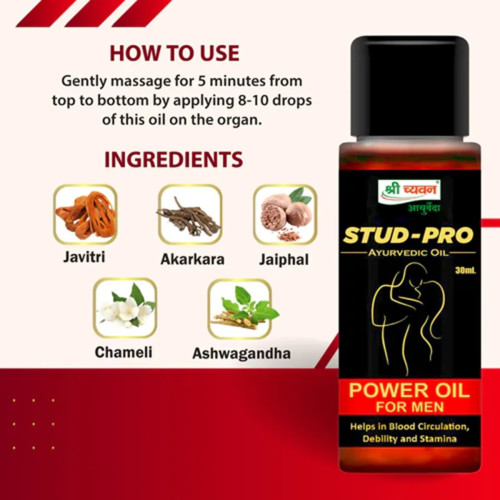 HOW TO USE

Gently massage for 5 minutes from top to bottom by applying 8-10 drops of this oil on the organ.

INGREDIENTS

Javitri

Akarkara

Jaiphal

Chameli

Ashwagandha

श्री च्यवन
आयुर्वेदा

STUD-PRO
AYURVEDIC OIL

30ml.

POWER OIL
FOR MEN

Helps in Blood Circulation, Debility and Stamina