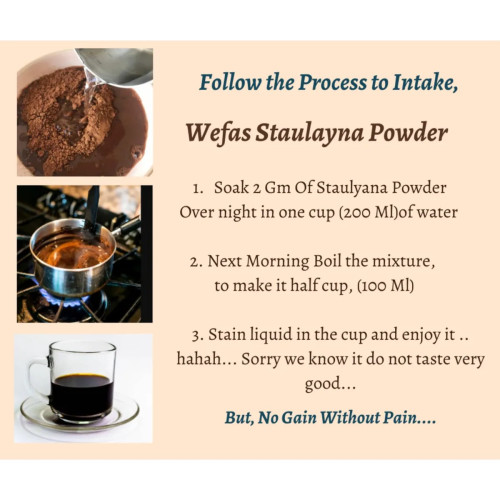 Follow the Process to Intake,

Wefas Staulayna Powder

1. Soak 2 Gm Of Staulyana Powder Over night in one cup (200 Ml)of water

2. Next Morning Boil the mixture, to make it half cup, (100 Ml)

3. Stain liquid in the cup and enjoy it .. hahah... Sorry we know it do not taste very good...

But, No Gain Without Pain....