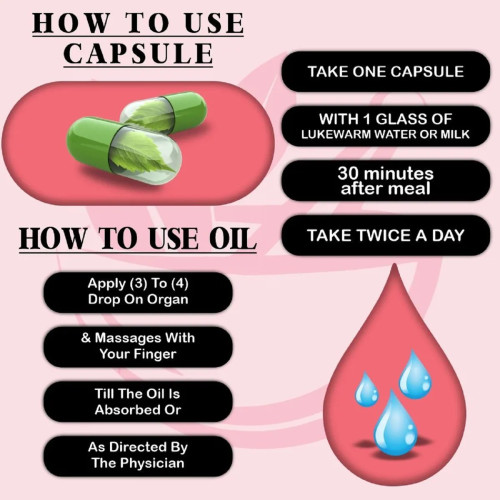 HOW TO USE CAPSULE

TAKE ONE CAPSULE

WITH 1 GLASS OF LUKEWARM WATER OR MILK

30 minutes after meal

TAKE TWICE A DAY

HOW TO USE OIL

Apply (3) To (4) Drop On Organ

& Massages With Your Finger

Till The Oil Is Absorbed Or

As Directed By The Physician